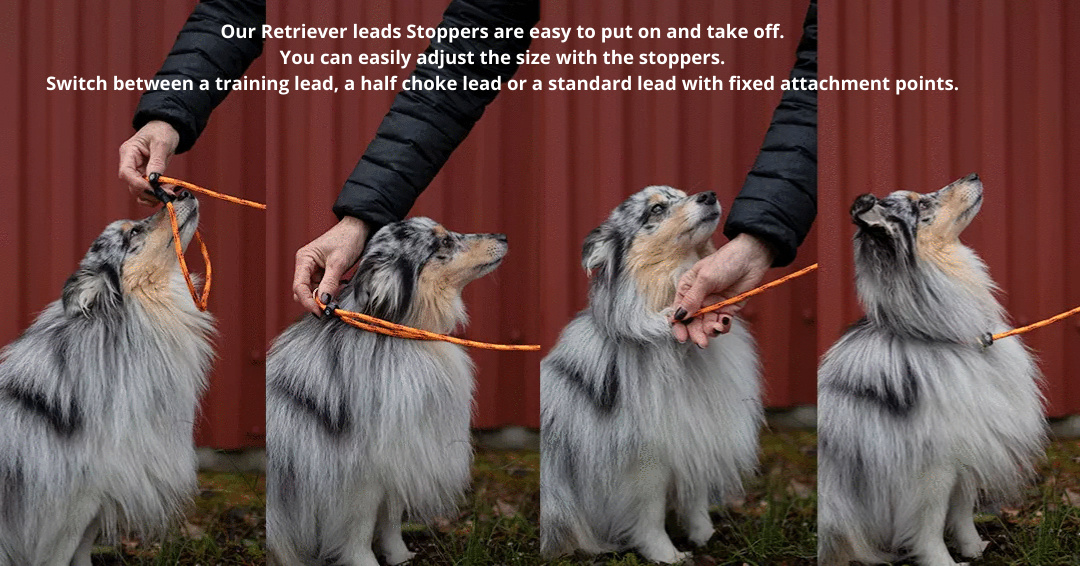 Our Retriever leads Stoppers are easy to put on and take off.
You can easily adjust the size with the stoppers.
Switch between a training lead, a half choke lead or a standard lead with fixed attachment points.