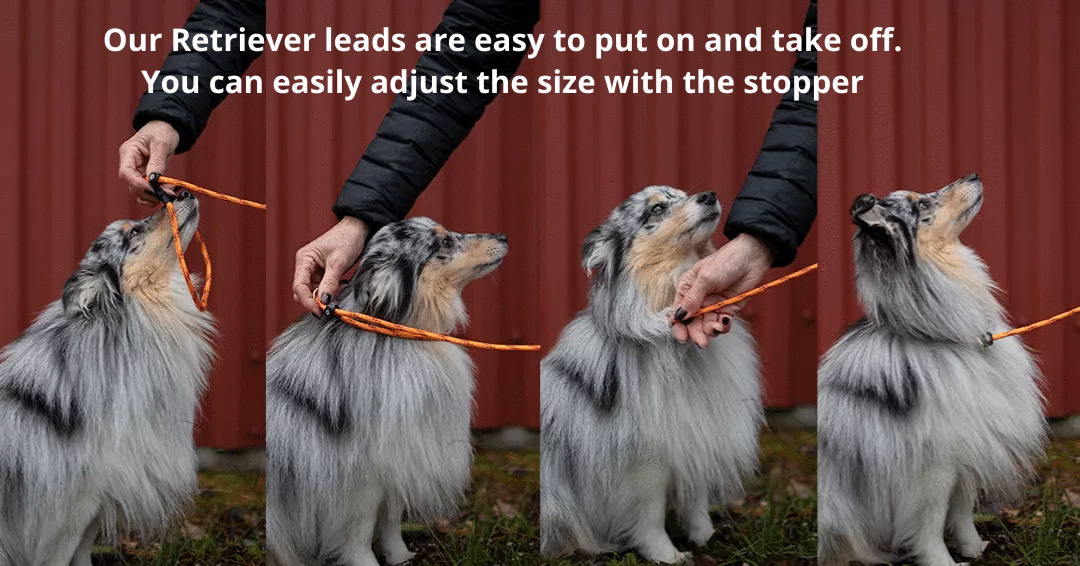 Our Retriever leads are easy to put on and take off.
You can easily adjust the size with the stopper