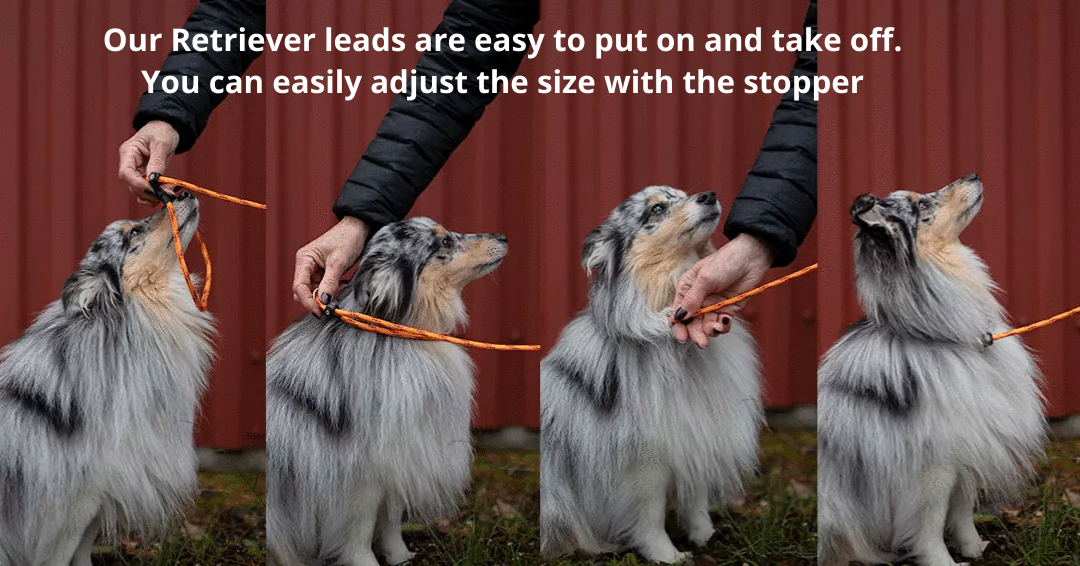 Our Retriever leads are easy to put on and take off.
You can easily adjust the size with the stopper